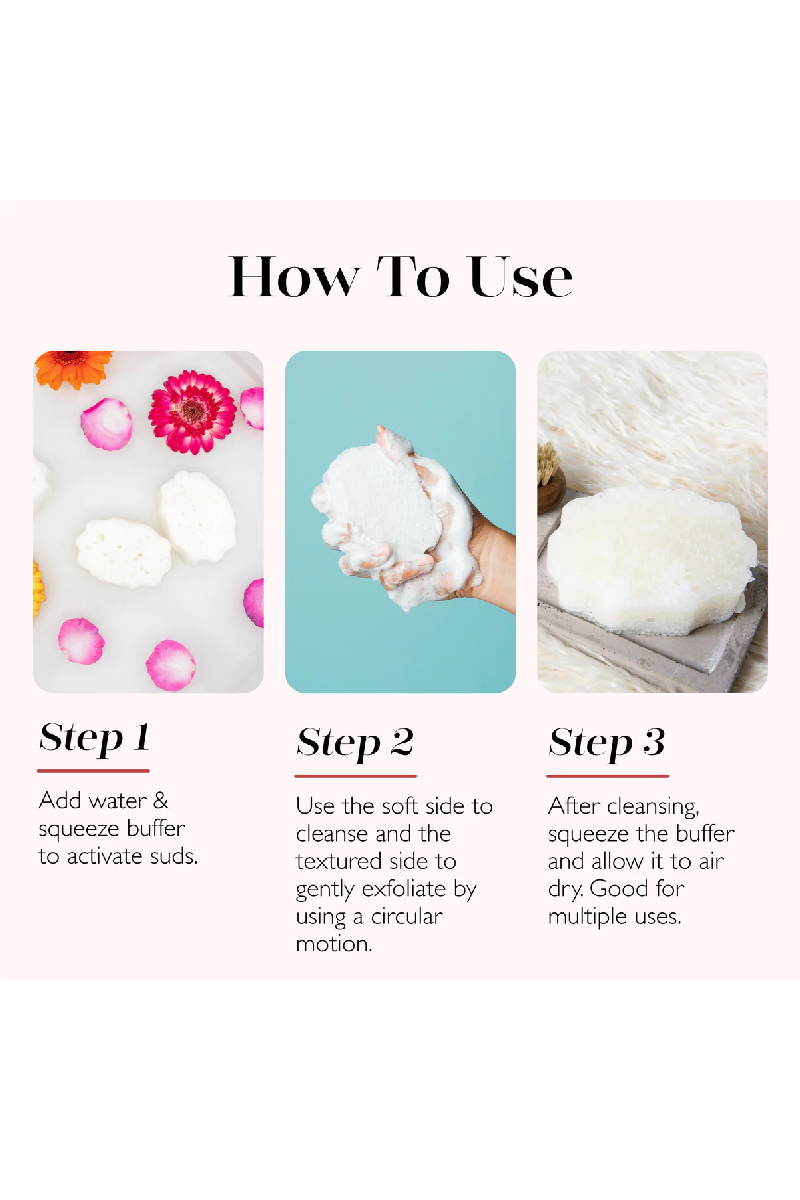 How To Use

Step 1

Add water & squeeze buffer to activate suds.

Step 2

Use the soft side to cleanse and the textured side to gently exfoliate by using a circular motion.

Step 3

After cleansing, squeeze the buffer and allow it to air dry. Good for multiple uses.